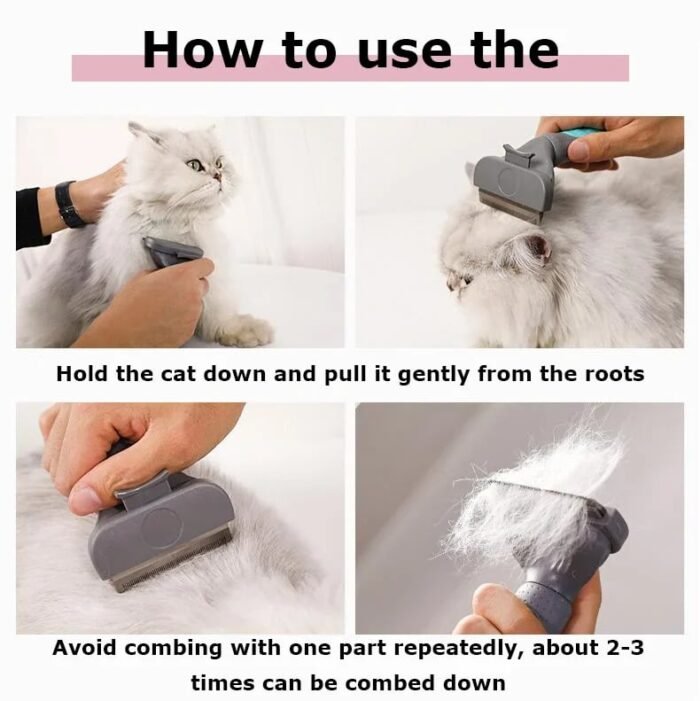 How to use the

Hold the cat down and pull it gently from the roots

Avoid combing with one part repeatedly, about 2-3 times can be combed down