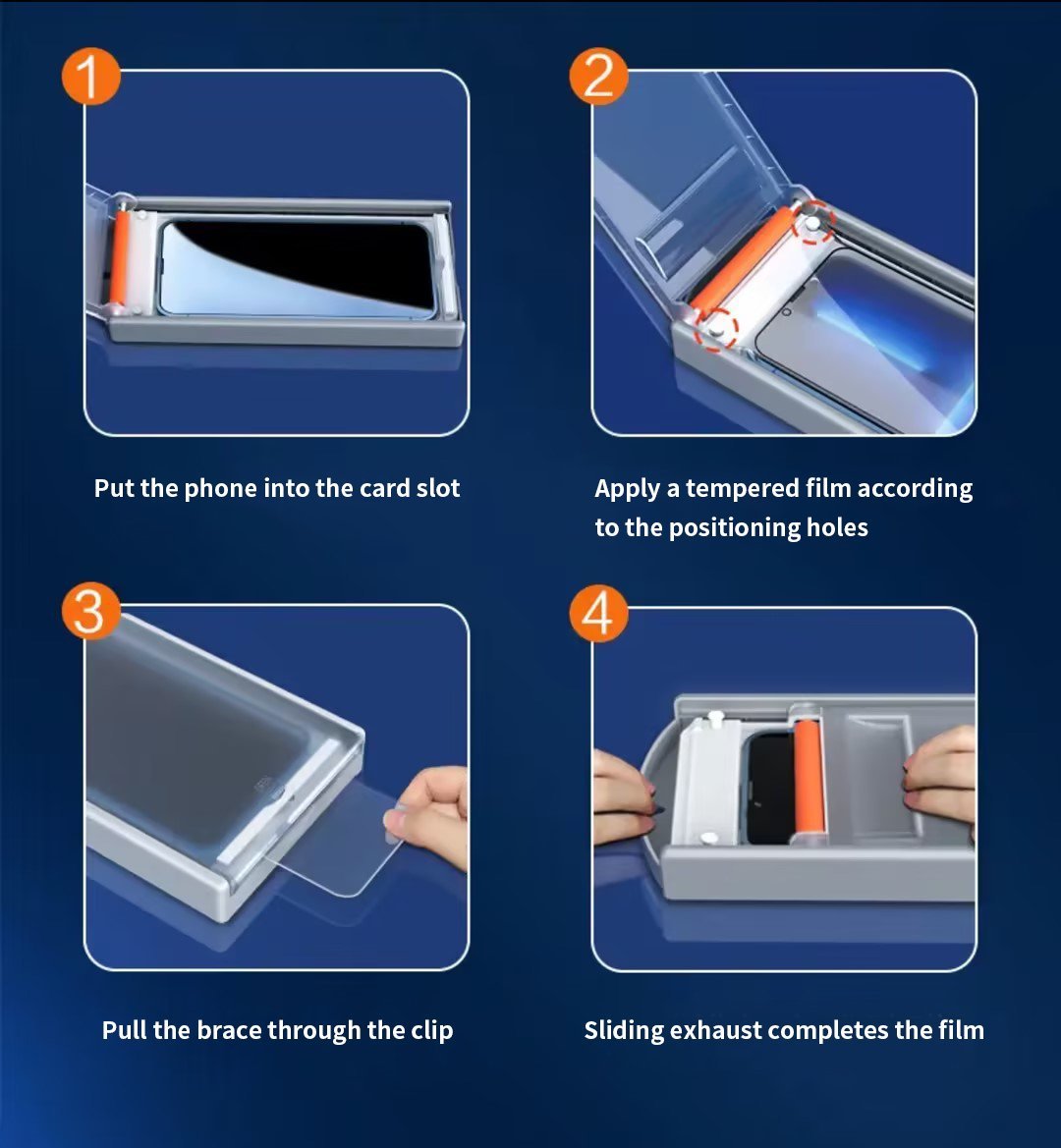 1

Put the phone into the card slot

2

Apply a tempered film according to the positioning holes

3

Pull the brace through the clip

4

Sliding exhaust completes the film