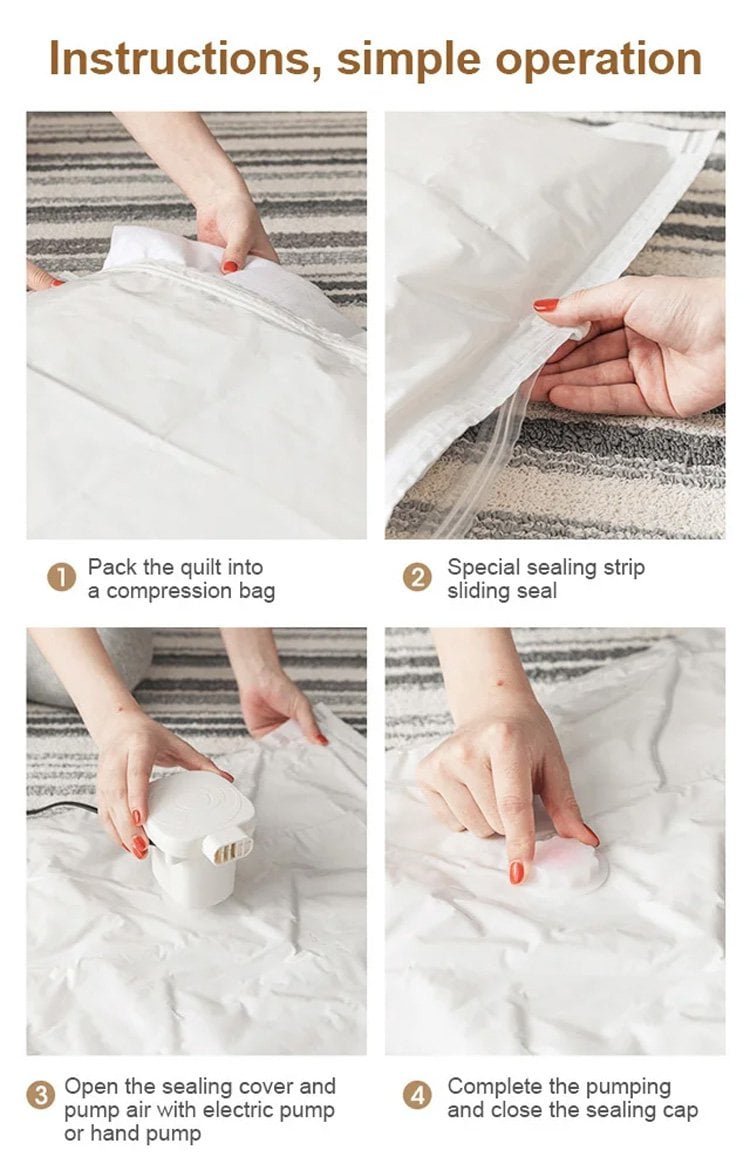 Instructions, simple operation

1 Pack the quilt into a compression bag

2 Special sealing strip sliding seal

3 Open the sealing cover and pump air with electric pump or hand pump

4 Complete the pumping and close the sealing cap