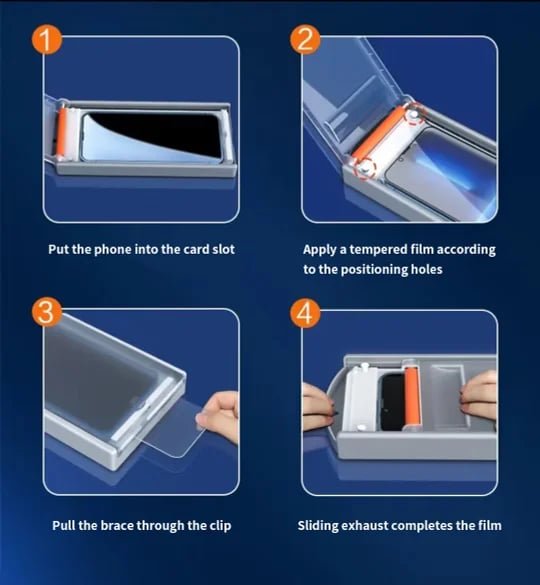 1

Put the phone into the card slot

2

Apply a tempered film according to the positioning holes

3

Pull the brace through the clip

4

Sliding exhaust completes the film