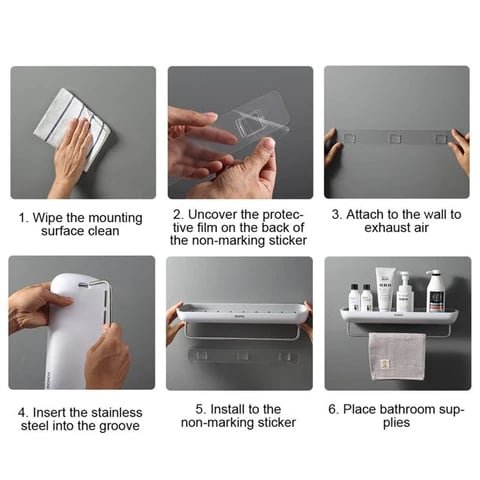 1. Wipe the mounting surface clean

2. Uncover the protective film on the back of the non-marking sticker

3. Attach to the wall to exhaust air

4. Insert the stainless steel into the groove

5. Install to the non-marking sticker

6. Place bathroom supplies