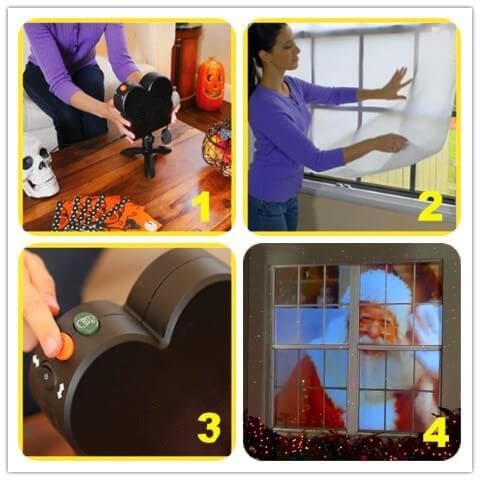 1

2

3

4